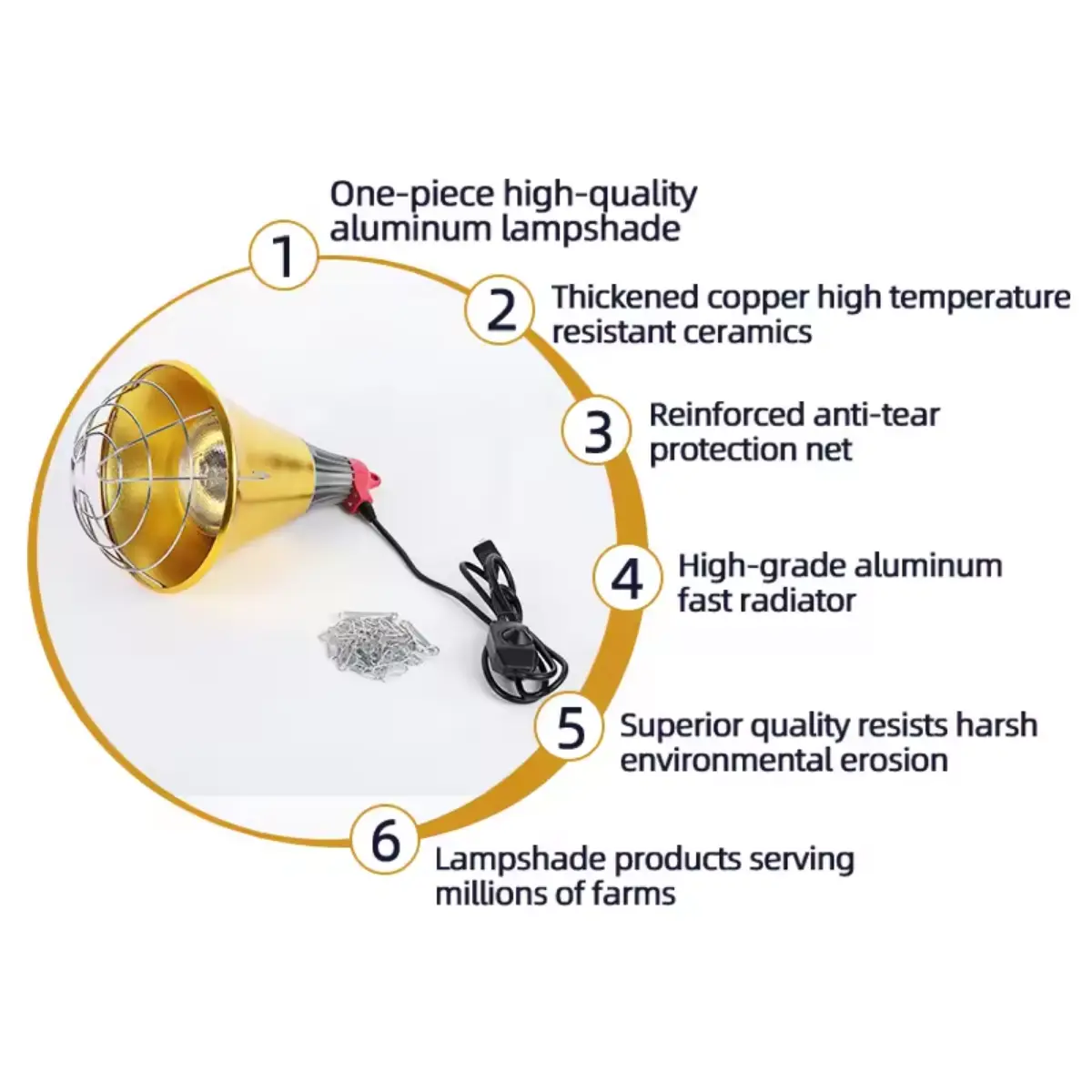 1
One-piece high-quality aluminum lampshade

2
Thickened copper high temperature resistant ceramics

3
Reinforced anti-tear protection net

4
High-grade aluminum fast radiator

5
Superior quality resists harsh environmental erosion

6
Lampshade products serving millions of farms