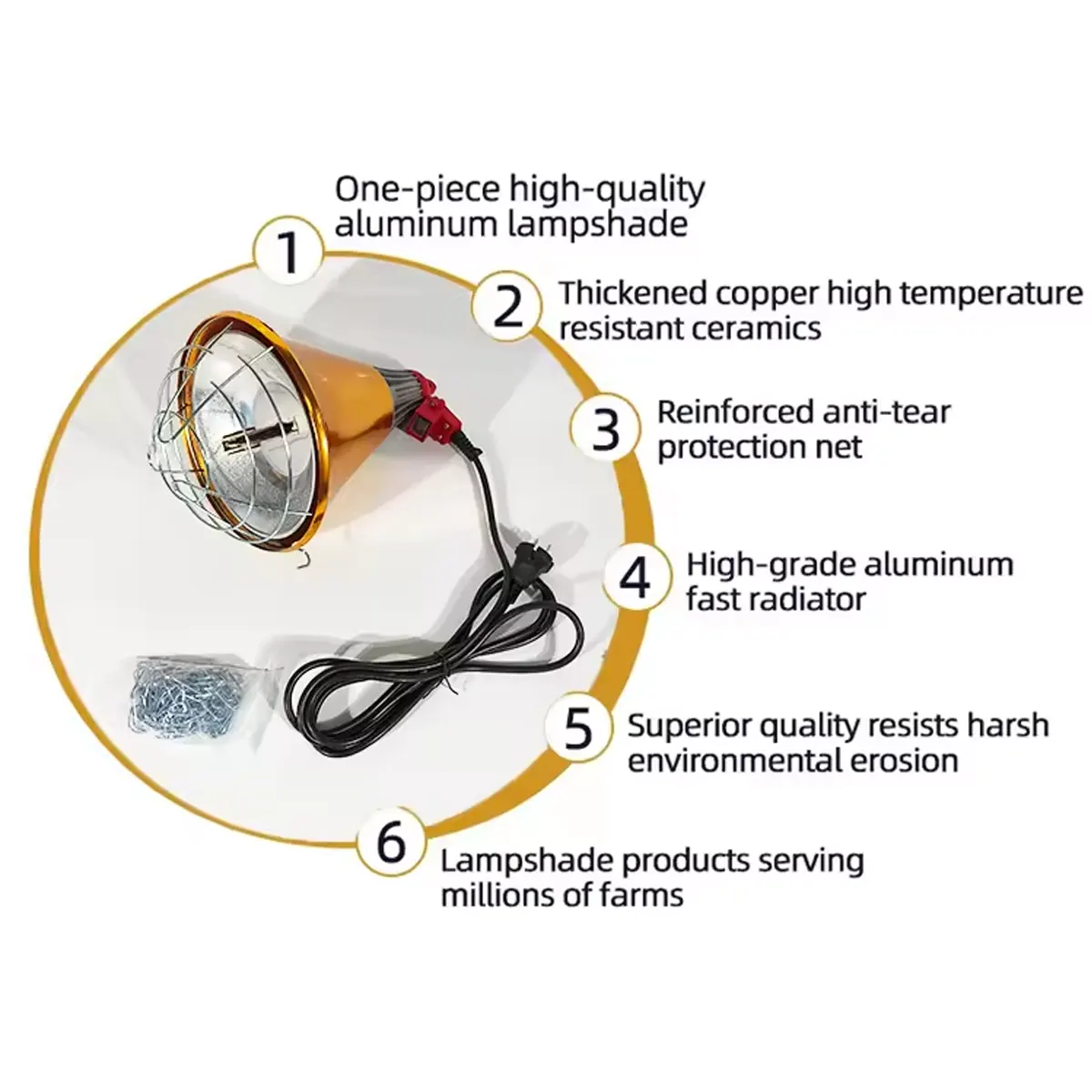 1
One-piece high-quality aluminum lampshade

2
Thickened copper high temperature resistant ceramics

3
Reinforced anti-tear protection net

4
High-grade aluminum fast radiator

5
Superior quality resists harsh environmental erosion

6
Lampshade products serving millions of farms