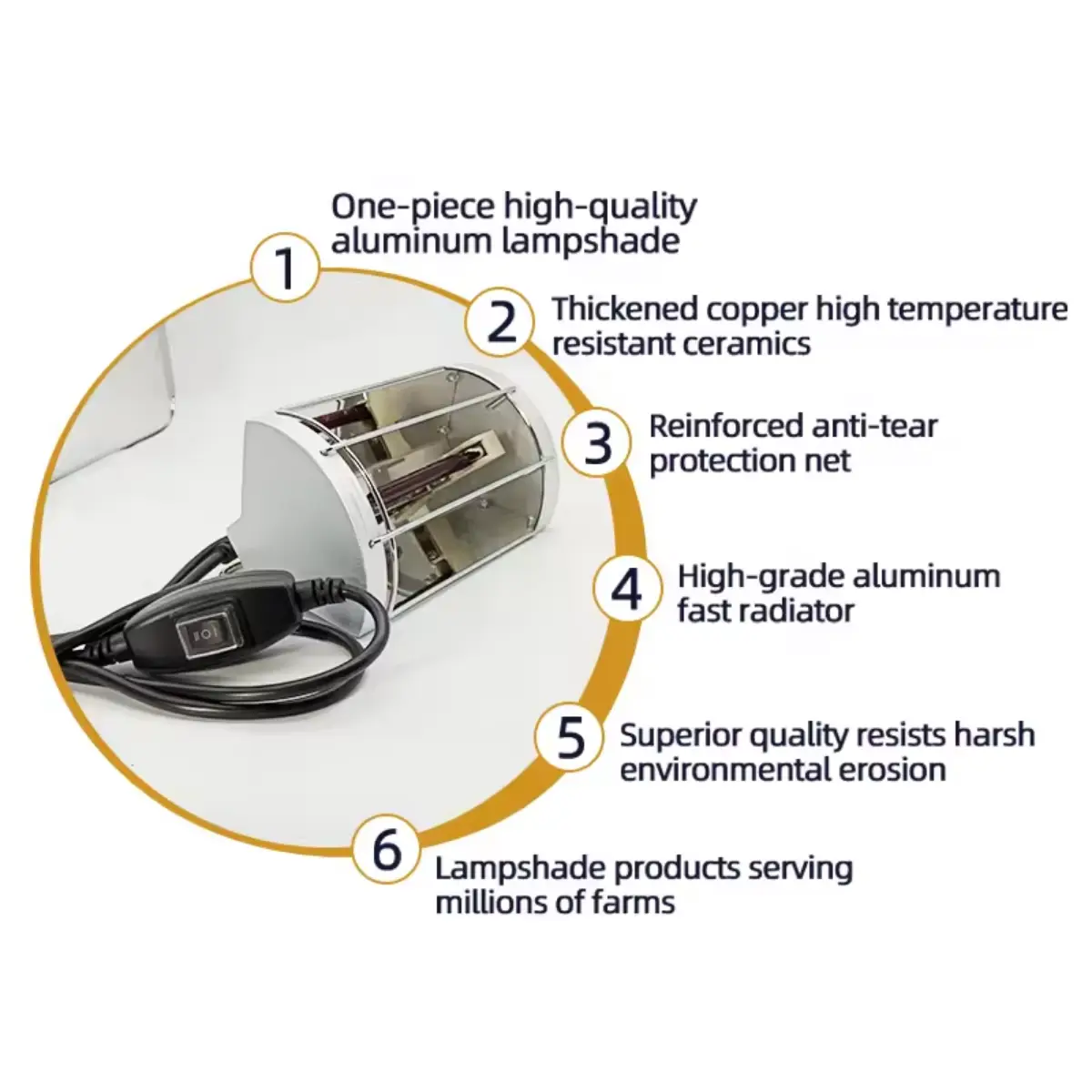 1
One-piece high-quality aluminum lampshade

2
Thickened copper high temperature resistant ceramics

3
Reinforced anti-tear protection net

4
High-grade aluminum fast radiator

5
Superior quality resists harsh environmental erosion

6
Lampshade products serving millions of farms