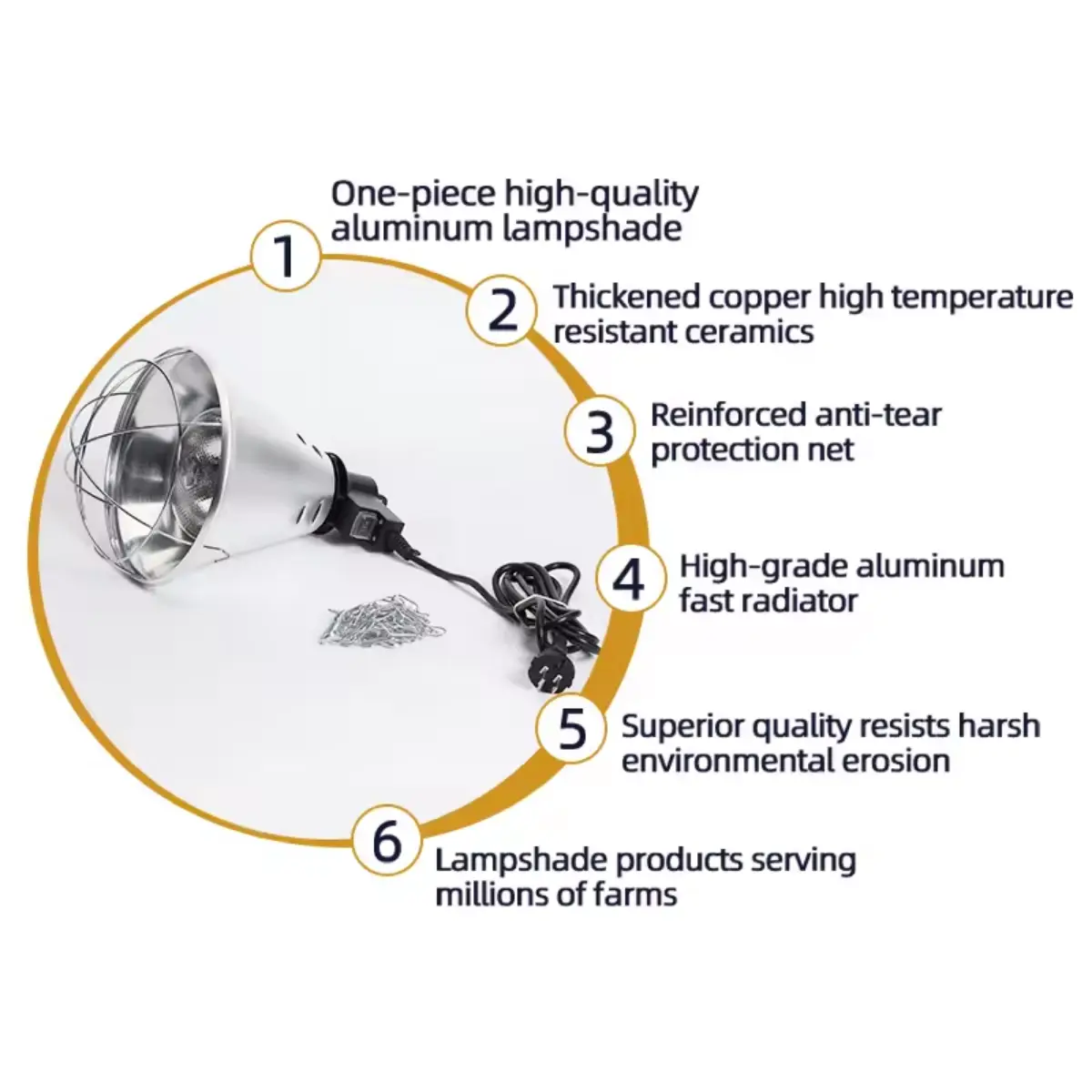 1
One-piece high-quality aluminum lampshade

2
Thickened copper high temperature resistant ceramics

3
Reinforced anti-tear protection net

4
High-grade aluminum fast radiator

5
Superior quality resists harsh environmental erosion

6
Lampshade products serving millions of farms